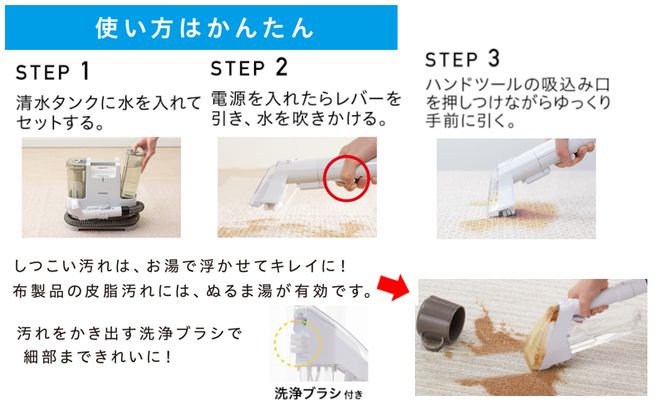 使い方はかんたん

STEP 1
清水タンクに水を入れてセットする。

STEP 2
電源を入れたらレバーを引き、水を吹きかける。

STEP 3
ハンドツールの吸込み口を押しつけながらゆっくり手前に引く。

しつこい汚れは、お湯で浮かせてキレイに！
布製品の皮脂汚れには、ぬるま湯が有効です。

汚れをかき出す洗浄ブラシで細部まできれいに！

洗浄ブラシ付き