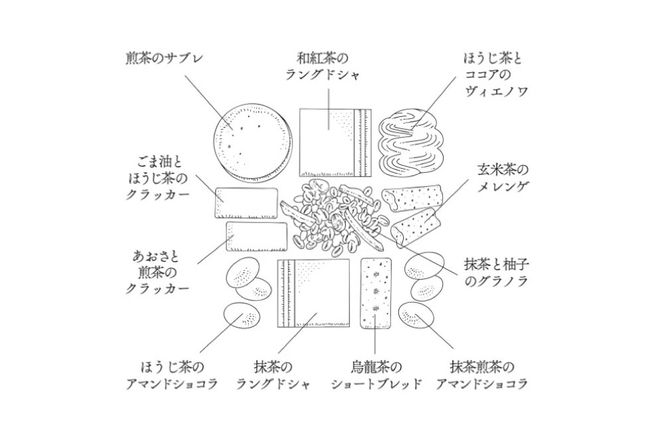 煎茶のサブレ

和紅茶の
ラングドシャ

ほうじ茶と
ココアの
ヴィエノワ

ごま油と
ほうじ茶の
クラッカー

玄米茶の
メレンゲ

あおさと
煎茶の
クラッカー

抹茶と柚子
のグラノラ

ほうじ茶の
アマンドショコラ

抹茶の
ラングドシャ

烏龍茶の
ショートブレッド

抹茶煎茶の
アマンドショコラ