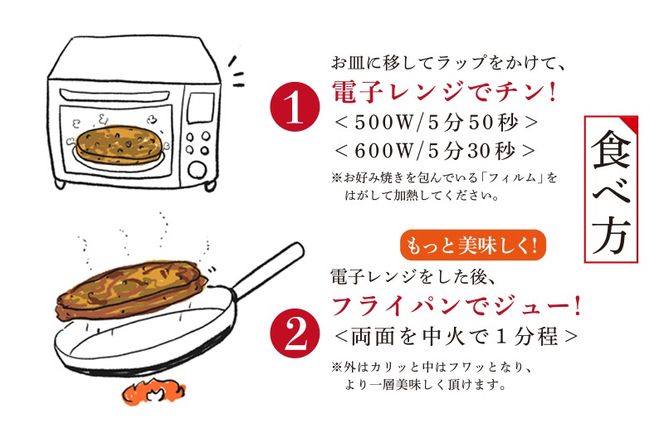 食べ方

1
お皿に移してラップをかけて、
電子レンジでチン!
<500W/5分50秒>
<600W/5分30秒>
※お好み焼きを包んでいる「フィルム」をはがして加熱してください。

もっと美味しく!

2
電子レンジをした後、
フライパンでジュー!
<両面を中火で1分程>
※外はカリッと中はフワッとなり、より一層美味しく頂けます。