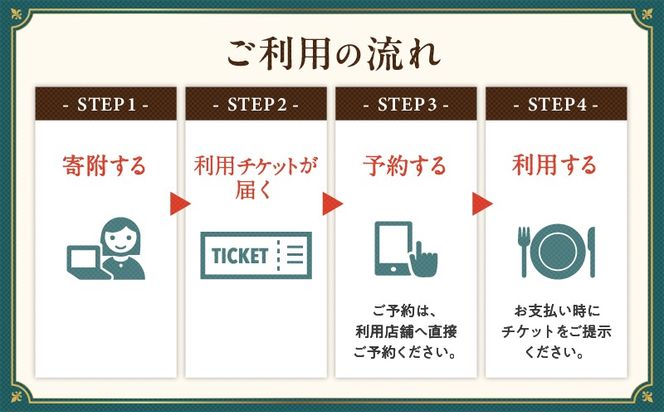 ご利用の流れ

- STEP1 -

寄附する

- STEP2 -

利用チケットが届く

TICKET

- STEP3 -

予約する

ご予約は、利用店舗へ直接ご予約ください。

- STEP4 -

利用する

お支払い時にチケットをご提示ください。