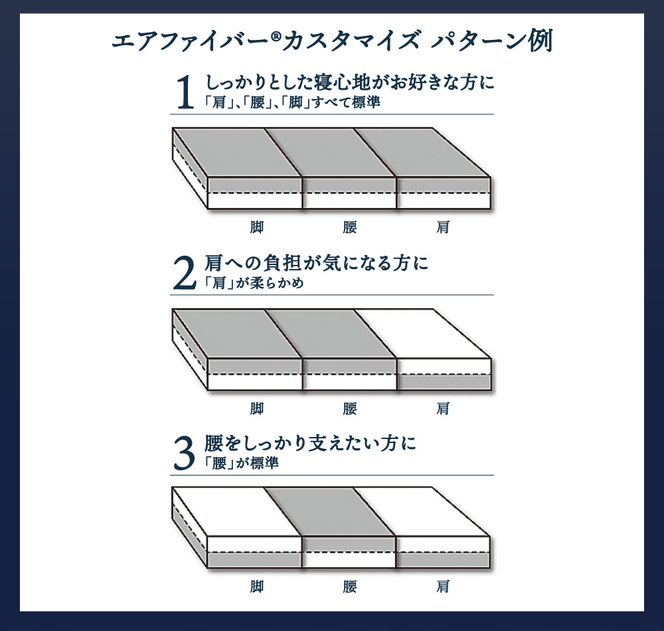 エアファイバー®カスタマイズ パターン例

1 しっかりとした寝心地がお好きな方に
「肩」、「腰」、「脚」すべて標準

脚 腰 肩

2 肩への負担が気になる方に
「肩」が柔らかめ

脚 腰 肩

3 腰をしっかり支えたい方に
「腰」が標準

脚 腰 肩