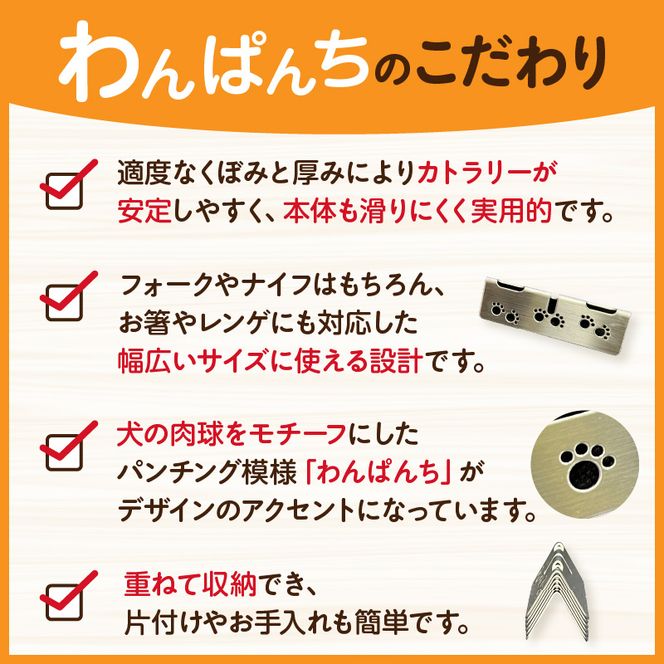 わんぱんちのこだわり

適度なくぼみと厚みによりカトラリーが安定しやすく、本体も滑りにくく実用的です。

フォークやナイフはもちろん、お箸やレンゲにも対応した幅広いサイズに使える設計です。

犬の肉球をモチーフにしたパンチング模様「わんぱんち」がデザインのアクセントになっています。

重ねて収納でき、片付けやお手入れも簡単です。