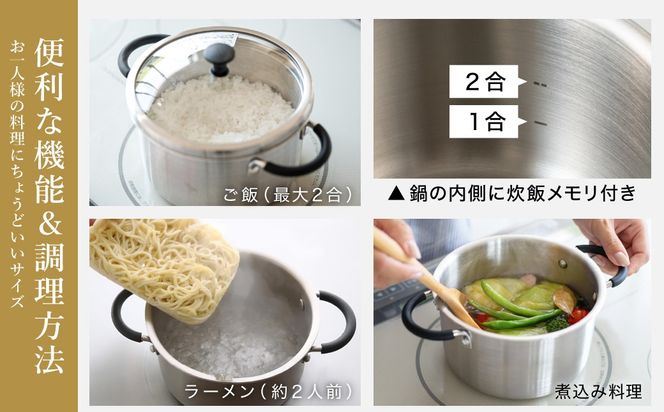 便利な機能&調理方法

お一人様の料理にちょうどいいサイズ

ご飯（最大2合）

2合

1合

▲鍋の内側に炊飯メモリ付き

ラーメン（約2人前）

煮込み料理