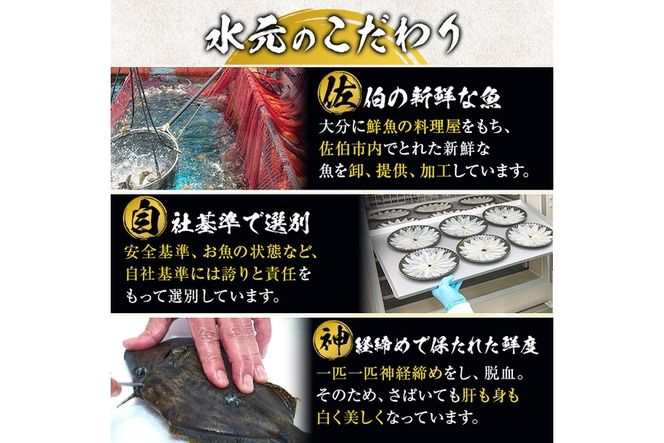 水元のこだわり

佐伯の新鮮な魚
大分に鮮魚の料理屋をもち、佐伯市内でとれた新鮮な魚を卸、提供、加工しています。

自社基準で選別
安全基準、お魚の状態など、自社基準には誇りと責任をもって選別しています。

神経締めで保たれた鮮度
一匹一匹神経締めをし、脱血。そのため、さばいても肝も身も白く美しくなっています。