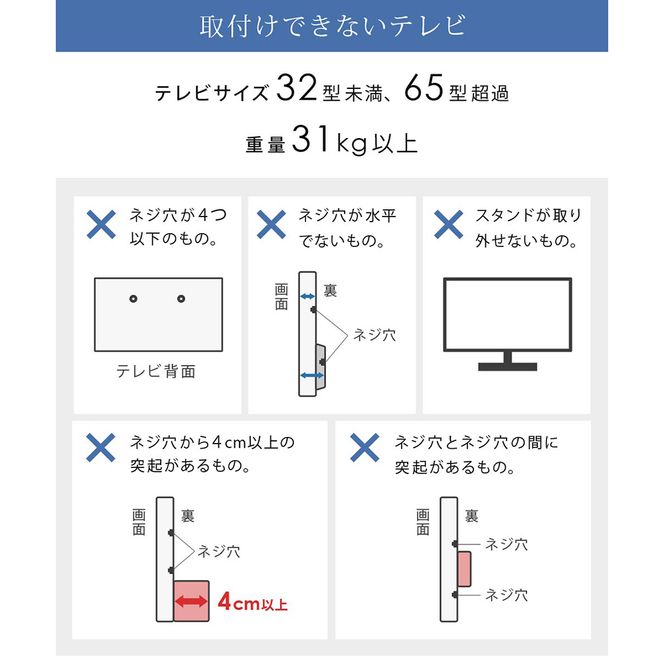 取付けできないテレビ

テレビサイズ 32型未満、65型超過

重量 31kg以上

ネジ穴が4つ以下のもの。

テレビ背面

ネジ穴が水平でないもの。

画面

裏

ネジ穴

スタンドが取り外せないもの。

ネジ穴から4cm以上の突起があるもの。

画面

裏

ネジ穴

4cm以上

ネジ穴とネジ穴の間に突起があるもの。

画面

裏

ネジ穴

ネジ穴