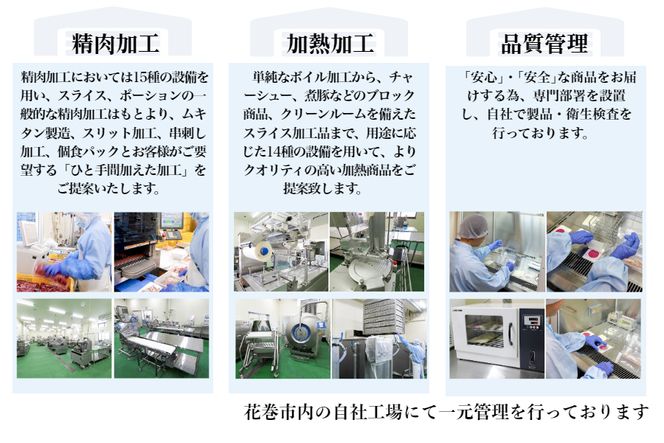 精肉加工

精肉加工においては15種の設備を用い、スライス、ポーションの一般的な精肉加工はもとより、ムキタン製造、スリット加工、串刺し加工、個食パックとお客様がご要望する「ひと手間加えた加工」をご提案いたします。

加熱加工

単純なボイル加工から、チャーシュー、煮豚などのブロック商品、クリーンルームを備えたスライス加工品まで、用途に応じた14種の設備を用いて、よりクオリティの高い加熱商品をご提案致します。

品質管理

「安心」・「安全」な商品をお届けする為、専門部署を設置し、自社で製品・衛生検査を行っております。

花巻市内の自社工場にて一元管理を行っております